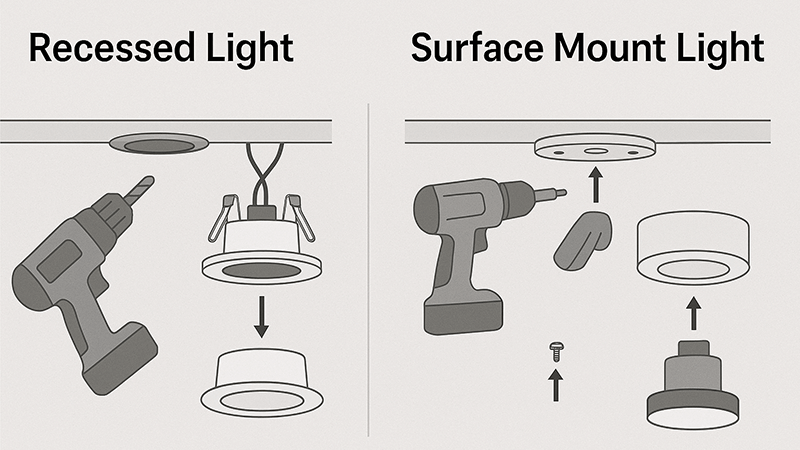 Recessed Light

Surface Mount Light